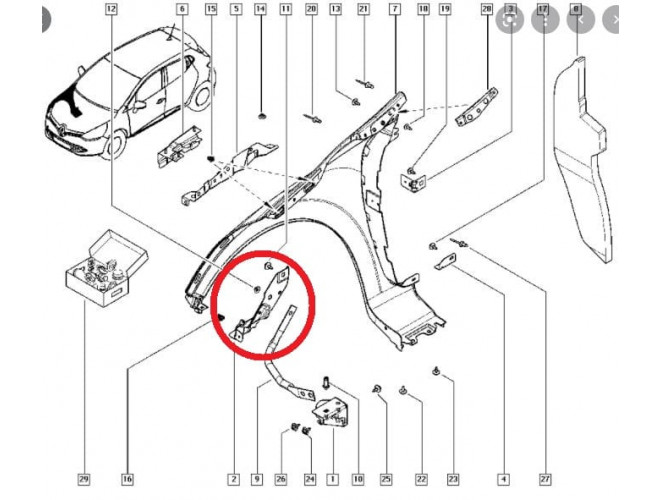 12
6
15
5
14
11
20
13
21
7
18
19
28
3
17
8
29
16
2
9
26
24
1
10
25
22
23
4
27